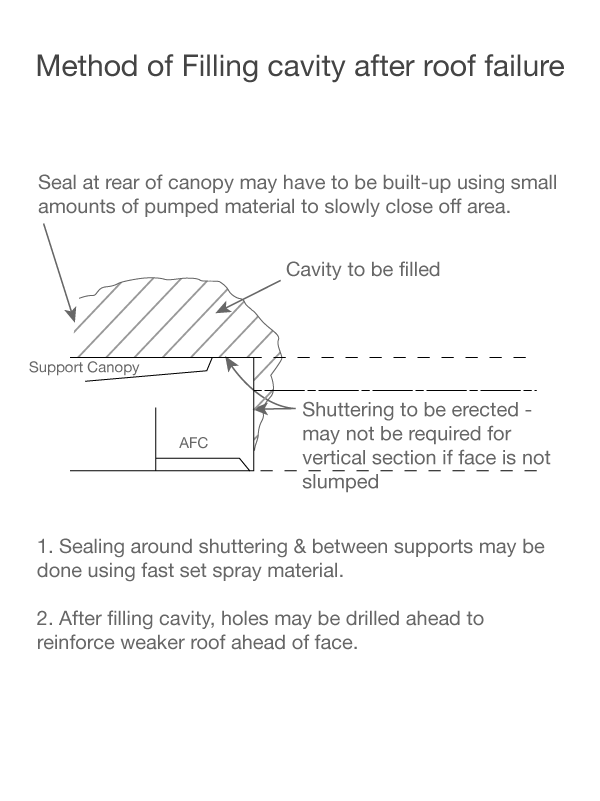 Method of Filling cavity after roof failure

Seal at rear of canopy may have to be built-up using small amounts of pumped material to slowly close off area.

Cavity to be filled

Support Canopy

AFC

Shuttering to be erected - may not be required for vertical section if face is not slumped

1. Sealing around shuttering & between supports may be done using fast set spray material.

2. After filling cavity, holes may be drilled ahead to reinforce weaker roof ahead of face.